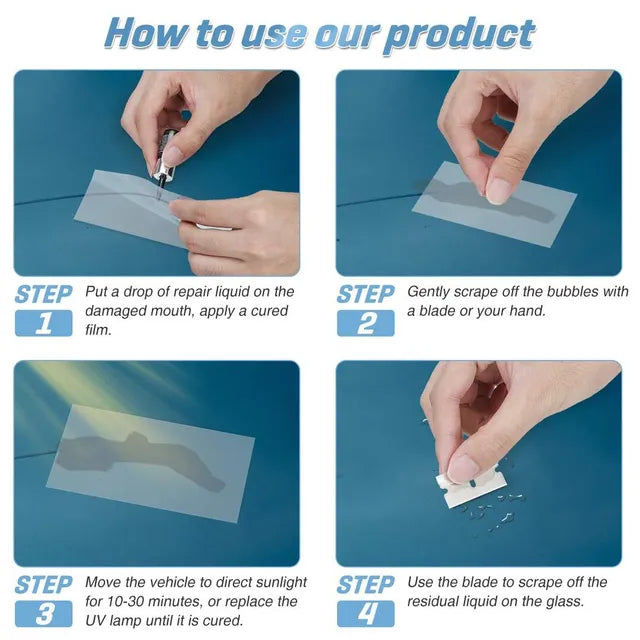 How to use our product

STEP 1 Put a drop of repair liquid on the damaged mouth, apply a cured film.

STEP 2 Gently scrape off the bubbles with a blade or your hand.

STEP 3 Move the vehicle to direct sunlight for 10-30 minutes, or replace the UV lamp until it is cured.

STEP 4 Use the blade to scrape off the residual liquid on the glass.